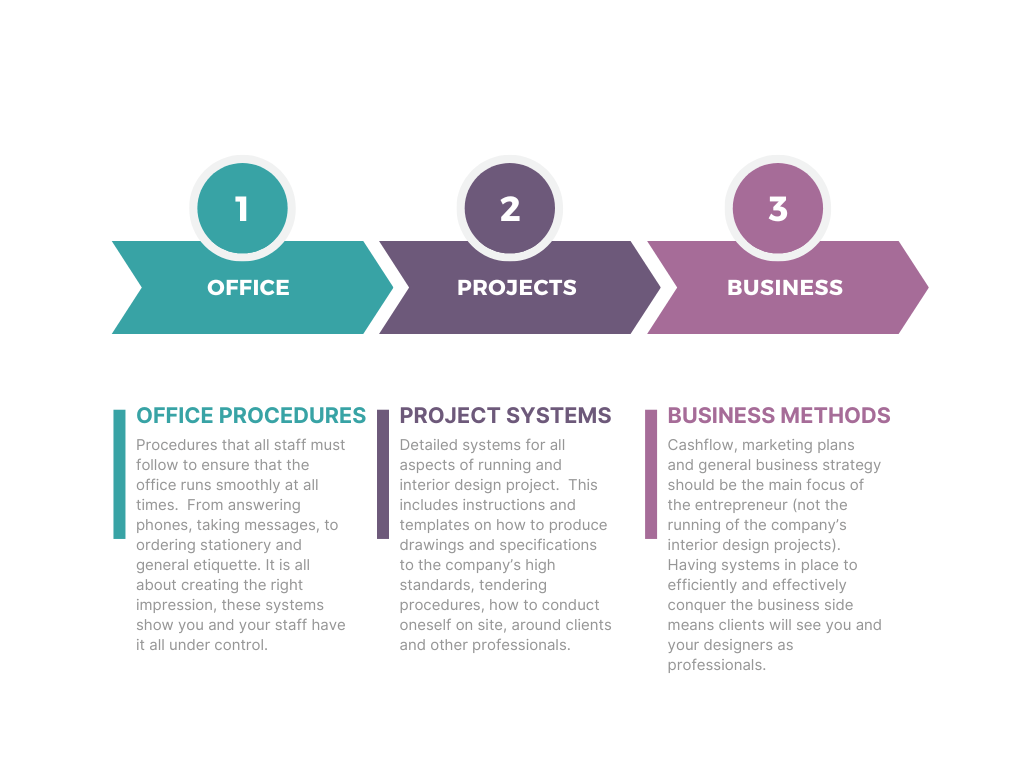 1
OFFICE

2
PROJECTS

3
BUSINESS

OFFICE PROCEDURES

Procedures that all staff must follow to ensure that the office runs smoothly at all times. From answering phones, taking messages, to ordering stationery and general etiquette. It is all about creating the right impression, these systems show you and your staff have it all under control.

PROJECT SYSTEMS

Detailed systems for all aspects of running and interior design project. This includes instructions and templates on how to produce drawings and specifications to the company's high standards, tendering procedures, how to conduct oneself on site, around clients and other professionals.

BUSINESS METHODS

Cashflow, marketing plans and general business strategy should be the main focus of the entrepreneur (not the running of the company's interior design projects). Having systems in place to efficiently and effectively conquer the business side means clients will see you and your designers as professionals.